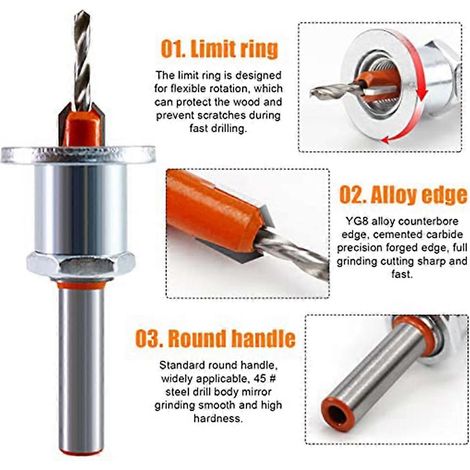 01. Limit ring

The limit ring is designed for flexible rotation, which can protect the wood and prevent scratches during fast drilling.

02. Alloy edge

YG8 alloy counterbore edge, cemented carbide precision forged edge, full grinding cutting sharp and fast.

03. Round handle

Standard round handle, widely applicable, 45 # steel drill body mirror grinding smooth and high hardness.