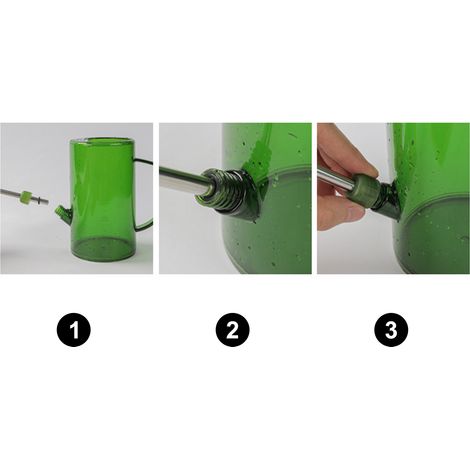 1

2

3