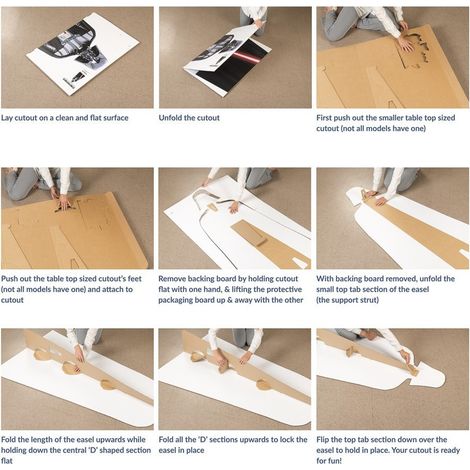 Lay cutout on a clean and flat surface

Unfold the cutout

First push out the smaller table top sized cutout (not all models have one)

Push out the table top sized cutout's feet (not all models have one) and attach to cutout

Remove backing board by holding cutout flat with one hand, & lifting the protective packaging board up & away with the other

With backing board removed, unfold the small top tab section of the easel (the support strut)

Fold the length of the easel upwards while holding down the central 'D' shaped section flat

Fold all the 'D' sections upwards to lock the easel in place

Flip the top tab section down over the easel to hold in place. Your cutout is ready for fun!