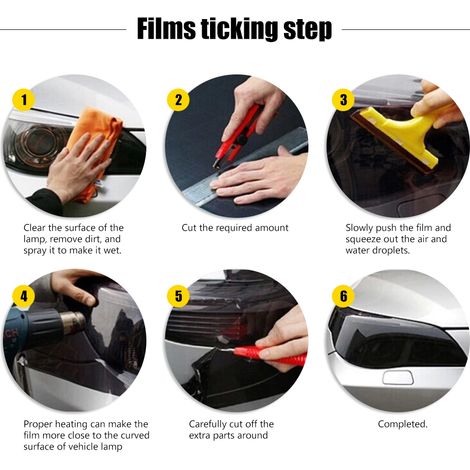 Films ticking step

1

Clear the surface of the lamp, remove dirt, and spray it to make it wet.

2

Cut the required amount

3

Slowly push the film and squeeze out the air and water droplets.

4

Proper heating can make the film more close to the curved surface of vehicle lamp

5

Carefully cut off the extra parts around

6

Completed.