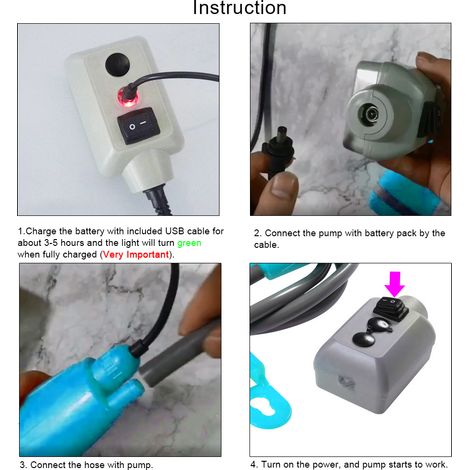 Instruction

1.Charge the battery with included USB cable for about 3-5 hours and the light will turn green when fully charged (Very Important).

2. Connect the pump with battery pack by the cable.

3. Connect the hose with pump.

4. Turn on the power, and pump starts to work.