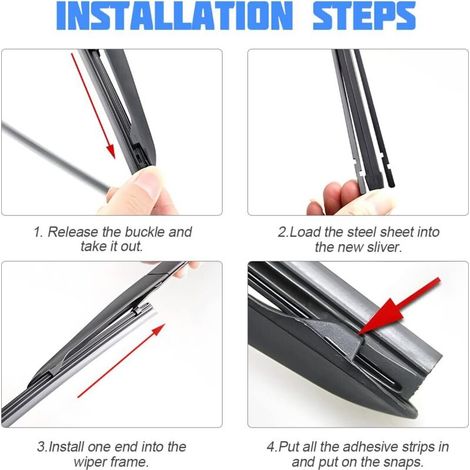 INSTALLATION STEPS

1. Release the buckle and take it out.

2.Load the steel sheet into the new sliver.

3.Install one end into the wiper frame.

4.Put all the adhesive strips in and put on the snaps.