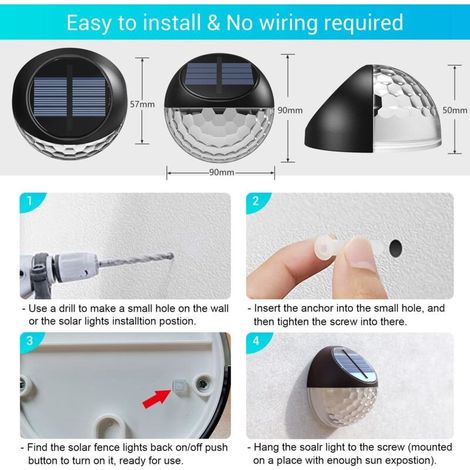 Easy to install & No wiring required

57mm

90mm

50mm

90mm

1

- Use a drill to make a small hole on the wall or the solar lights installtion postion.

2

- Insert the anchor into the small hole, and then tighten the screw into there.

3

- Find the solar fence lights back on/off push button to turn on it, ready for use.

4

- Hang the soalr light to the screw (mounted on a place with enough sun expostion).