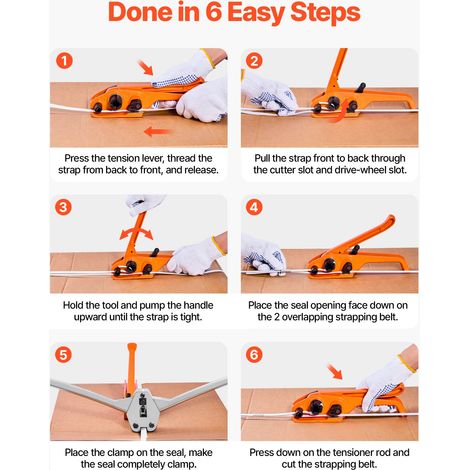 Done in 6 Easy Steps

1

Press the tension lever, thread the strap from back to front, and release.

2

Pull the strap front to back through the cutter slot and drive-wheel slot.

3

Hold the tool and pump the handle upward until the strap is tight.

4

Place the seal opening face down on the 2 overlapping strapping belt.

5

Place the clamp on the seal, make the seal completely clamp.

6

Press down on the tensioner rod and cut the strapping belt.