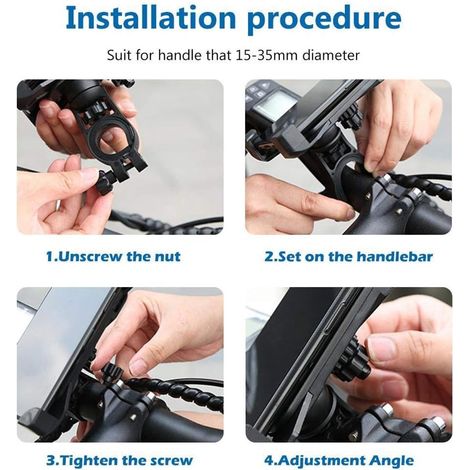 Installation procedure

Suit for handle that 15-35mm diameter

1.Unscrew the nut

2.Set on the handlebar

3.Tighten the screw

4.Adjustment Angle