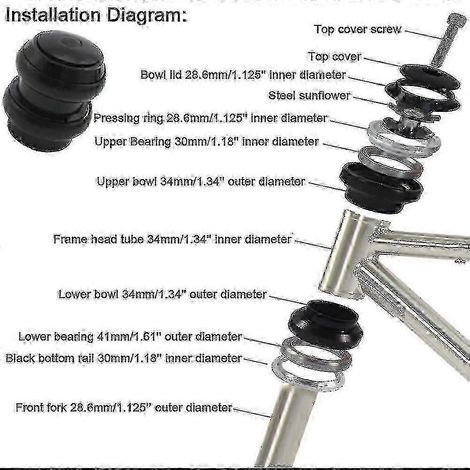 Installation Diagram:

Top cover screw

Top cover

Bowl lid 28.6mm/1.125" inner diameter

Steel sunflower

Pressing ring 28.6mm/1.125" inner diameter

Upper Bearing 30mm/1.18" inner diameter

Upper bowl 34mm/1.34" outer diameter

Frame head tube 34mm/1.34" inner diameter

Lower bowl 34mm/1.34" outer diameter

Lower bearing 41mm/1.61" outer diameter

Black bottom rail 30mm/1.18" inner diameter

Front fork 28.6mm/1.125" outer diameter