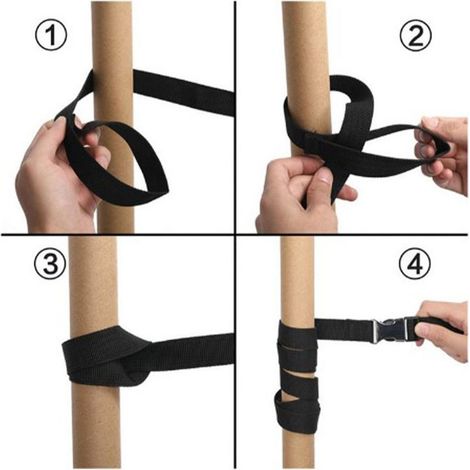 ①

②

③

④