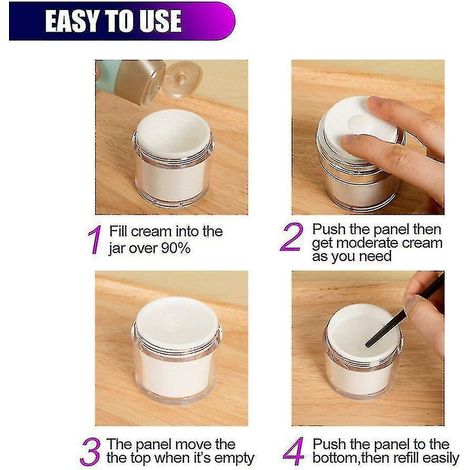 EASY TO USE

1 Fill cream into the jar over 90%

2 Push the panel then get moderate cream as you need

3 The panel move the the top when it's empty

4 Push the panel to the bottom,then refill easily