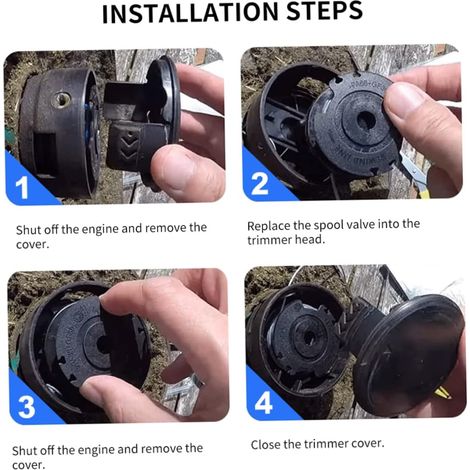 INSTALLATION STEPS

1

Shut off the engine and remove the cover.

2

Replace the spool valve into the trimmer head.

3

Shut off the engine and remove the cover.

4

Close the trimmer cover.