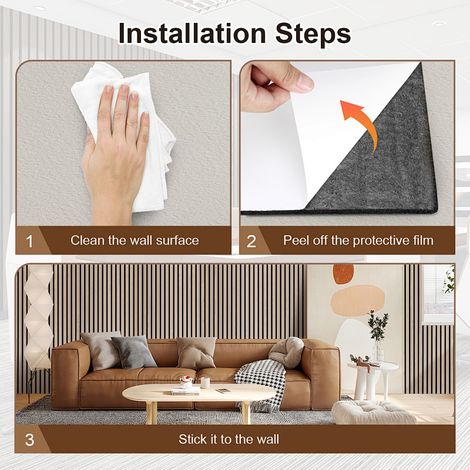 Installation Steps

1 Clean the wall surface

2 Peel off the protective film

3 Stick it to the wall