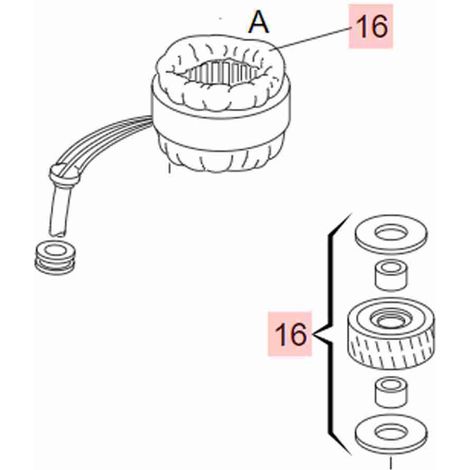 A
16
16