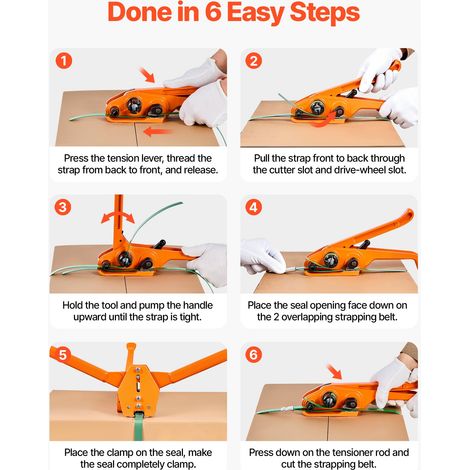 Done in 6 Easy Steps

1

Press the tension lever, thread the strap from back to front, and release.

2

Pull the strap front to back through the cutter slot and drive-wheel slot.

3

Hold the tool and pump the handle upward until the strap is tight.

4

Place the seal opening face down on the 2 overlapping strapping belt.

5

Place the clamp on the seal, make the seal completely clamp.

6

Press down on the tensioner rod and cut the strapping belt.