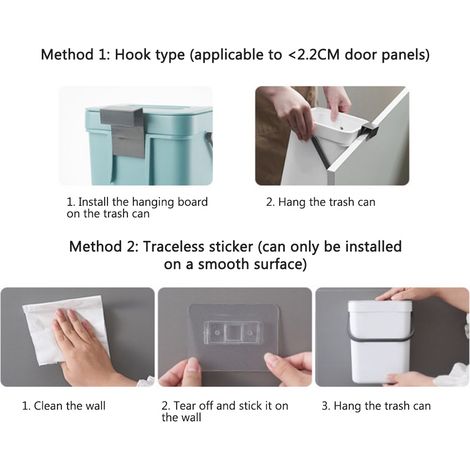 Method 1: Hook type (applicable to <2.2CM door panels)

1. Install the hanging board on the trash can

2. Hang the trash can

Method 2: Traceless sticker (can only be installed on a smooth surface)

1. Clean the wall

2. Tear off and stick it on the wall

3. Hang the trash can