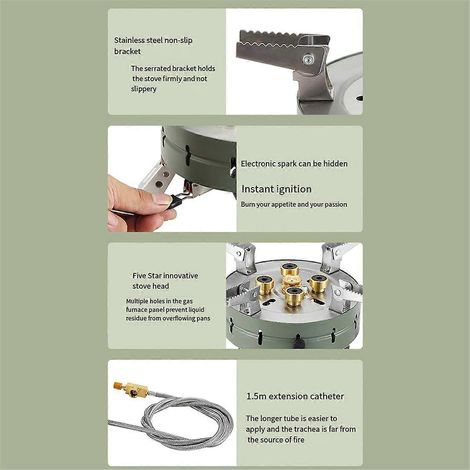 Stainless steel non-slip bracket

The serrated bracket holds the stove firmly and not slippery

Electronic spark can be hidden

Instant ignition

Burn your appetite and your passion

Five Star innovative stove head

Multiple holes in the gas furnace panel prevent liquid residue from overflowing pans

1.5m extension catheter

The longer tube is easier to apply and the trachea is far from the source of fire