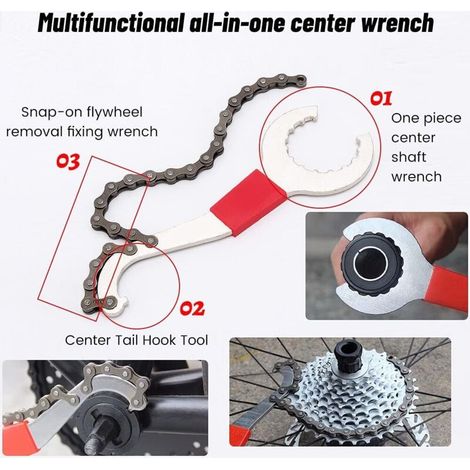 Multifunctional all-in-one center wrench

Snap-on flywheel removal fixing wrench

03

01

One piece center shaft wrench

02

Center Tail Hook Tool