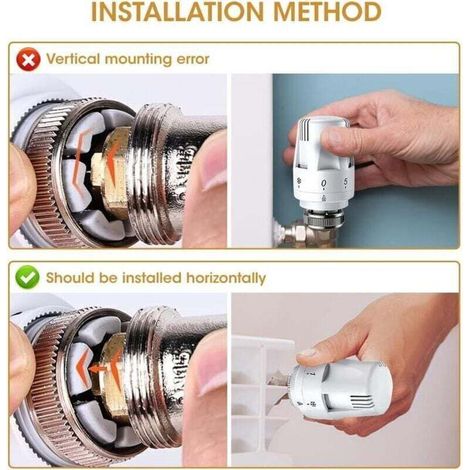 INSTALLATION METHOD

Vertical mounting error

0 5

Should be installed horizontally