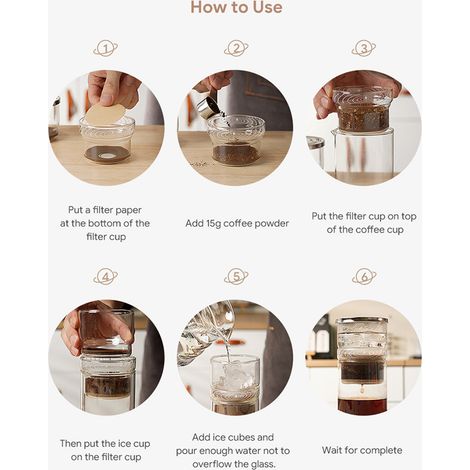 How to Use

1

Put a filter paper at the bottom of the filter cup

2

Add 15g coffee powder

3

Put the filter cup on top of the coffee cup

4

Then put the ice cup on the filter cup

5

Add ice cubes and pour enough water not to overflow the glass.

6

Wait for complete