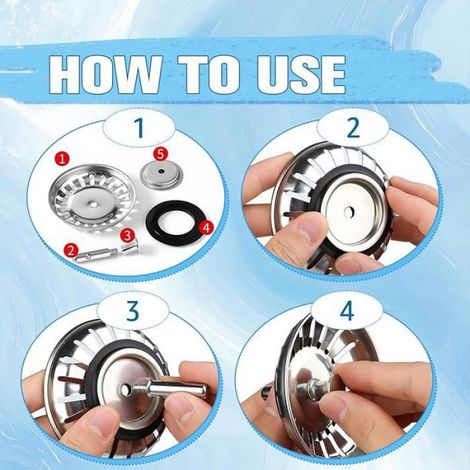 HOW TO USE

1

1 5 4 3 2

2

3

4