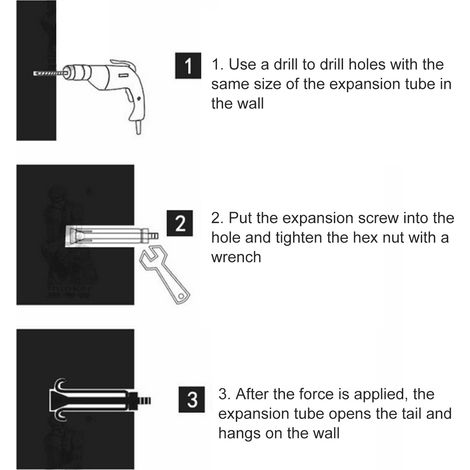 1

1. Use a drill to drill holes with the same size of the expansion tube in the wall

2

2. Put the expansion screw into the hole and tighten the hex nut with a wrench

3

3. After the force is applied, the expansion tube opens the tail and hangs on the wall