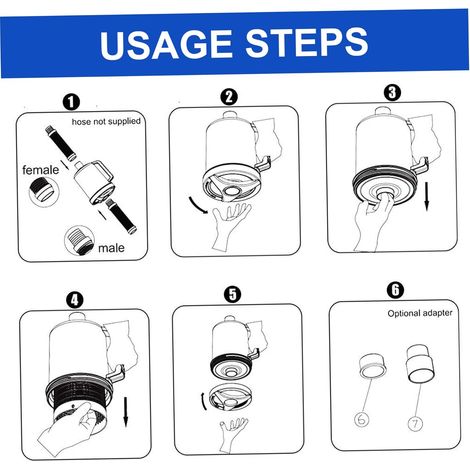 USAGE STEPS

1
hose not supplied
female
male

2

3

4

5

6
Optional adapter
6
7