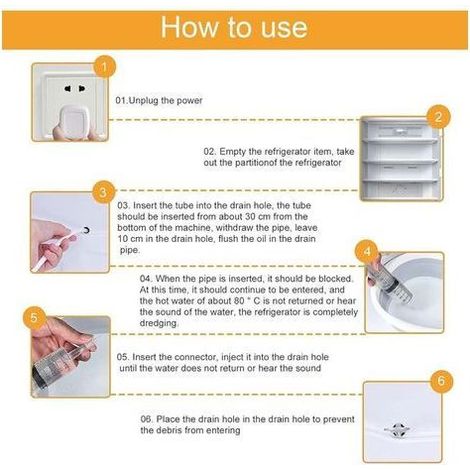 How to use

1

01.Unplug the power

2

02. Empty the refrigerator item, take out the partitionof the refrigerator

3

03. Insert the tube into the drain hole, the tube should be inserted from about 30 cm from the bottom of the machine, withdraw the pipe, leave 10 cm in the drain hole, flush the oil in the drain pipe.

4

04. When the pipe is inserted, it should be blocked. At this time, it should continue to be entered, and the hot water of about 80 ° C is not returned or hear the sound of the water, the refrigerator is completely dredging.

5

05. Insert the connector, inject it into the drain hole until the water does not return or hear the sound

6

06. Place the drain hole in the drain hole to prevent the debris from entering