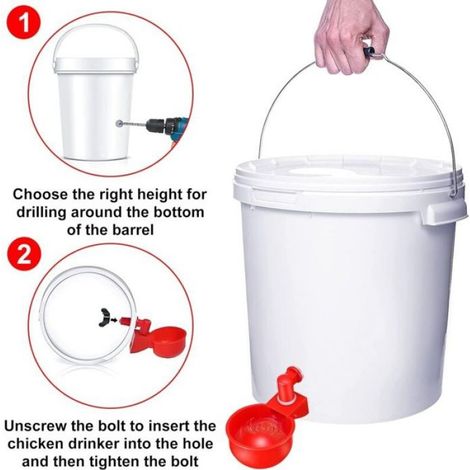 1

Choose the right height for drilling around the bottom of the barrel

2

Unscrew the bolt to insert the chicken drinker into the hole and then tighten the bolt