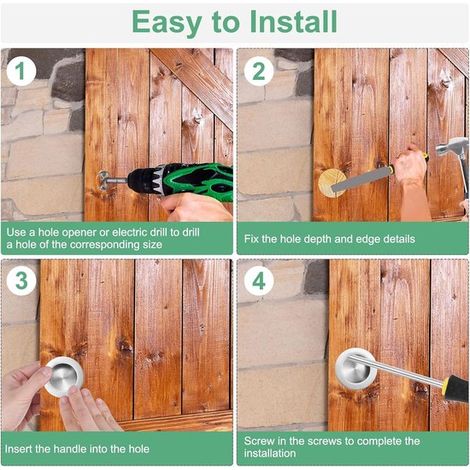 Easy to Install

1

Use a hole opener or electric drill to drill a hole of the corresponding size

2

Fix the hole depth and edge details

3

Insert the handle into the hole

4

Screw in the screws to complete the installation