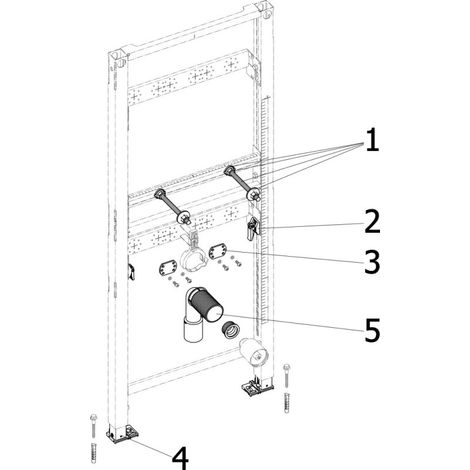 1
2
3
5
4