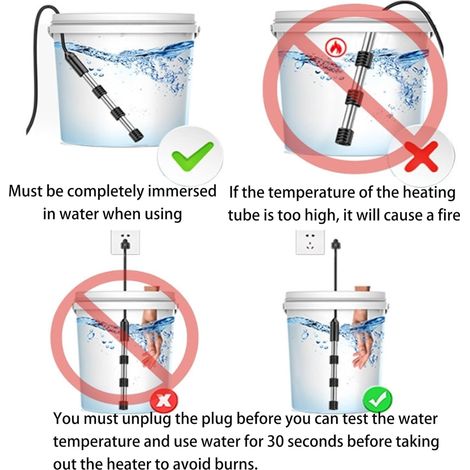 Must be completely immersed in water when using

If the temperature of the heating tube is too high, it will cause a fire

You must unplug the plug before you can test the water temperature and use water for 30 seconds before taking out the heater to avoid burns.