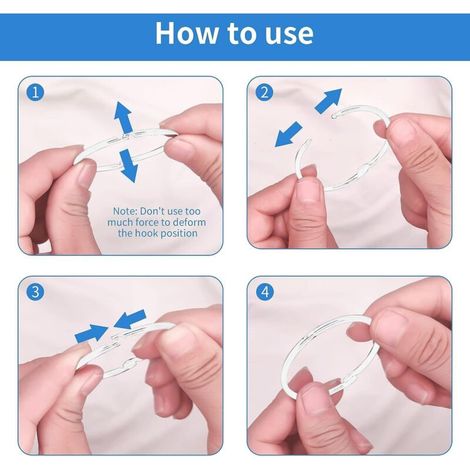 How to use

1

Note: Don't use too much force to deform the hook position

2

3

4