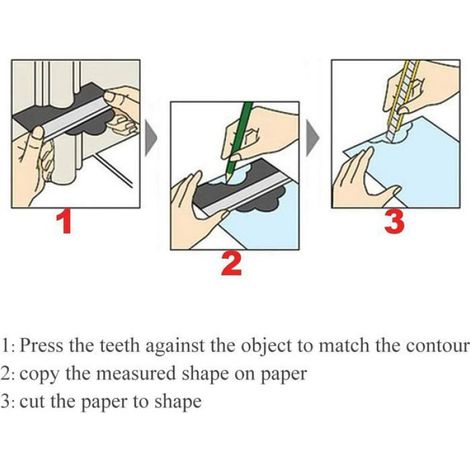 1

2

3

1: Press the teeth against the object to match the contour
2: copy the measured shape on paper
3: cut the paper to shape