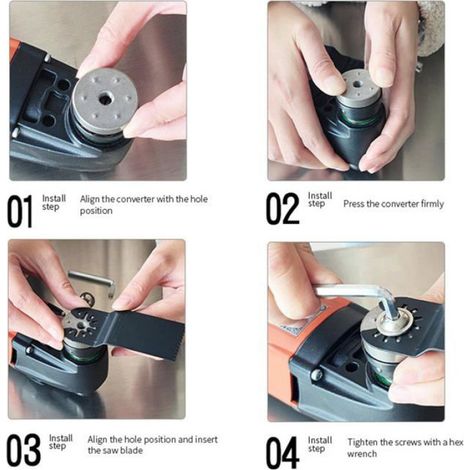 01 Install step Align the converter with the hole position

02 Install step Press the converter firmly

03 Install step Align the hole position and insert the saw blade

04 Install step Tighten the screws with a hex wrench