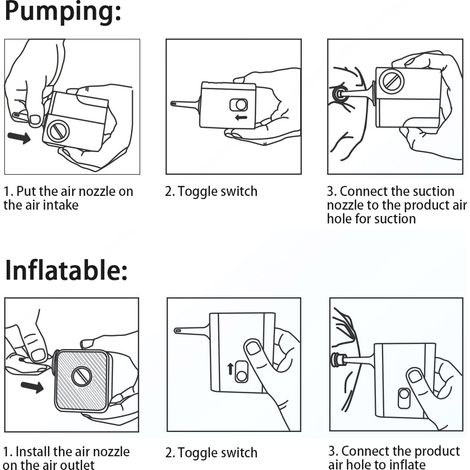 Pumping:

1. Put the air nozzle on the air intake

2. Toggle switch

3. Connect the suction nozzle to the product air hole for suction

Inflatable:

1. Install the air nozzle on the air outlet

2. Toggle switch

3. Connect the product air hole to inflate