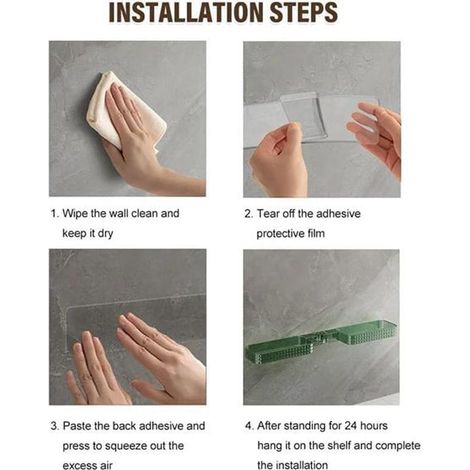 INSTALLATION STEPS

1. Wipe the wall clean and keep it dry

2. Tear off the adhesive protective film

3. Paste the back adhesive and press to squeeze out the excess air

4. After standing for 24 hours hang it on the shelf and complete the installation