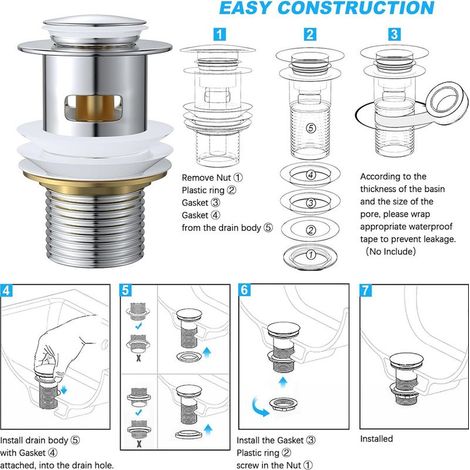 EASY CONSTRUCTION

1

Remove Nut ①
Plastic ring ②
Gasket ③
Gasket ④
from the drain body ⑤

2

⑤
④
③
②
①

3

According to the thickness of the basin and the size of the pore, please wrap appropriate waterproof tape to prevent leakage. (No Include)

4

Install drain body ⑤ with Gasket ④ attached, into the drain hole.

5

✓
X
X

6

Install the Gasket ③ Plastic ring ② screw in the Nut ①

7

Installed