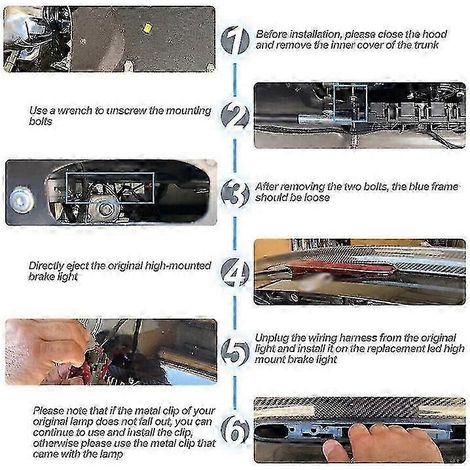 1

Before installation, please close the hood and remove the inner cover of the trunk

2

Use a wrench to unscrew the mounting bolts

3

After removing the two bolts, the blue frame should be loose

4

Directly eject the original high-mounted brake light

5

Unplug the wiring harness from the original light and install it on the replacement led high mount brake light

6

Please note that if the metal clip of your original lamp does not fall out, you can continue to use and install the clip, otherwise please use the metal clip that came with the lamp