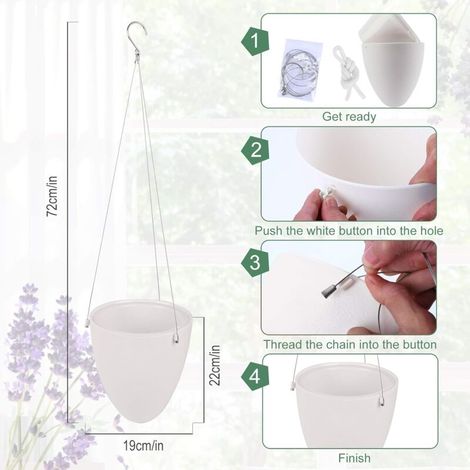 72cm/in

22cm/in

19cm/in

1

Get ready

2

Push the white button into the hole

3

Thread the chain into the button

4

Finish