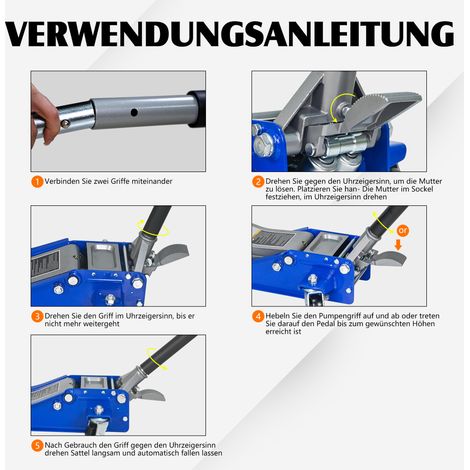 VERWENDUNGSANLEITUNG

1 Verbinden Sie zwei Griffe miteinander

2 Drehen Sie gegen den Uhrzeigersinn, um die Mutter zu lösen. Platzieren Sie han- Die Mutter im Sockel festziehen, im Uhrzeigersinn drehen

3 Drehen Sie den Griff im Uhrzeigersinn, bis er nicht mehr weitergeht

or

4 Hebeln Sie den Pumpengriff auf und ab oder treten Sie darauf den Pedal bis zum gewünschten Höhen erreicht ist

5 Nach Gebrauch den Griff gegen den Uhrzeigersinn drehen Sattel langsam und automatisch fallen lassen