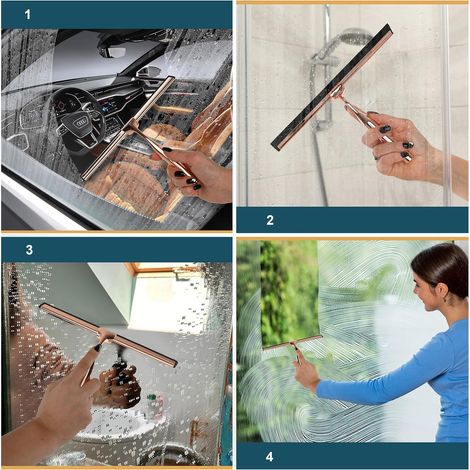 1

2

3

4