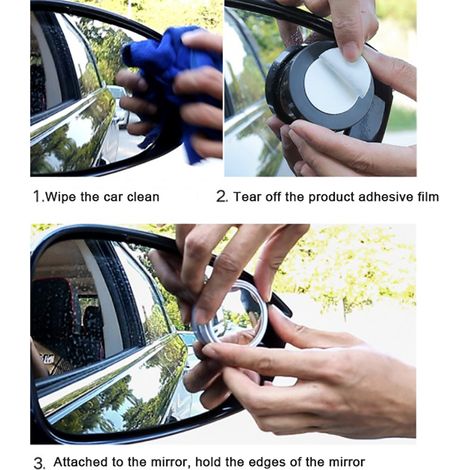 1.Wipe the car clean

2. Tear off the product adhesive film

3. Attached to the mirror, hold the edges of the mirror