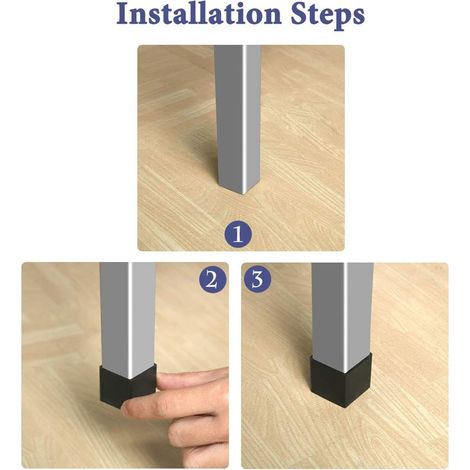 Installation Steps

1

2

3