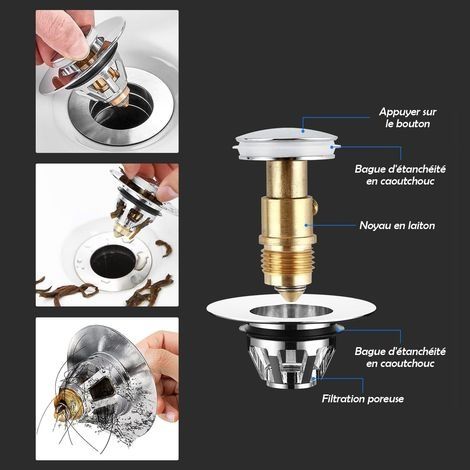 Appuyer sur le bouton

Bague d'étanchéité en caoutchouc

Noyau en laiton

Bague d'étanchéité en caoutchouc

Filtration poreuse