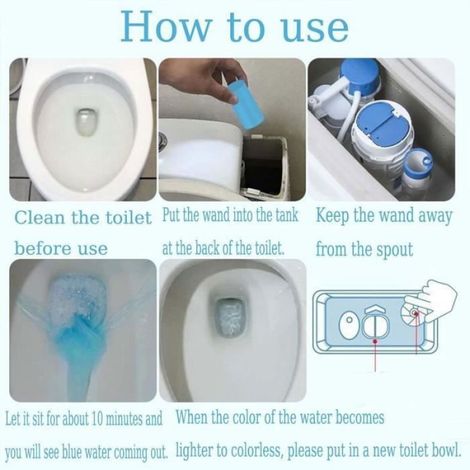 How to use

Clean the toilet before use

Put the wand into the tank at the back of the toilet.

Keep the wand away from the spout

Let it sit for about 10 minutes and you will see blue water coming out.

When the color of the water becomes lighter to colorless, please put in a new toilet bowl.