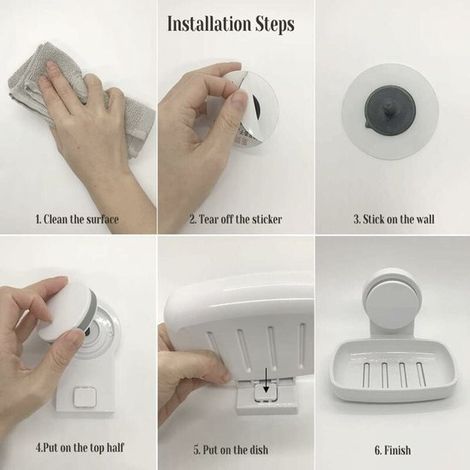 Installation Steps

1. Clean the surface

2. Tear off the sticker

3. Stick on the wall

4.Put on the top half

5. Put on the dish

6. Finish