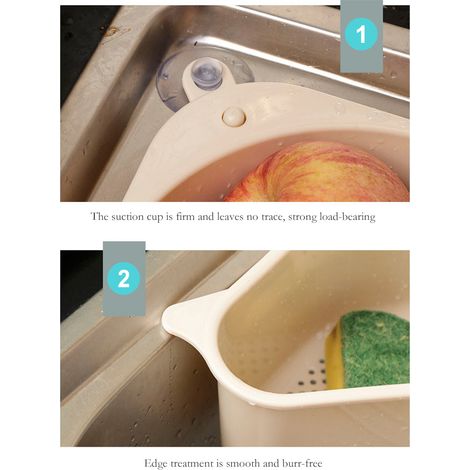 1

The suction cup is firm and leaves no trace, strong load-bearing

2

Edge treatment is smooth and burr-free