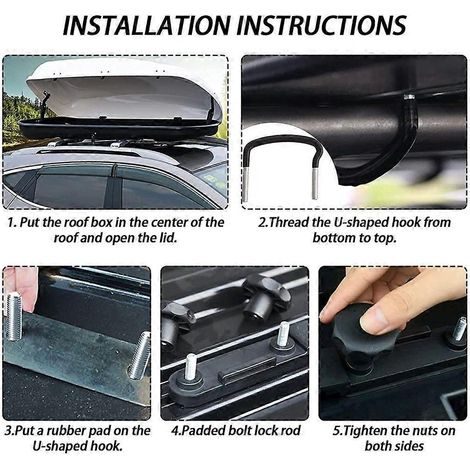 INSTALLATION INSTRUCTIONS

1. Put the roof box in the center of the roof and open the lid.

2.Thread the U-shaped hook from bottom to top.

3.Put a rubber pad on the U-shaped hook.

4.Padded bolt lock rod

5.Tighten the nuts on both sides