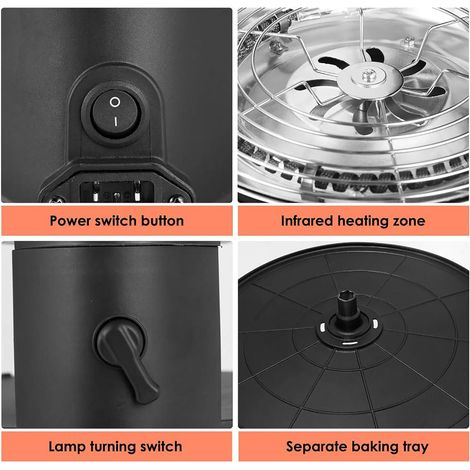 O
I

Power switch button

Infrared heating zone

Lamp turning switch

Separate baking tray