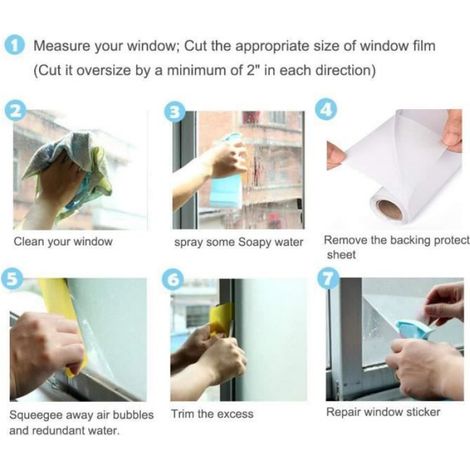 1 Measure your window; Cut the appropriate size of window film (Cut it oversize by a minimum of 2" in each direction)

2

Clean your window

3

spray some Soapy water

4

Remove the backing protect sheet

5

Squeegee away air bubbles and redundant water.

6

Trim the excess

7

Repair window sticker