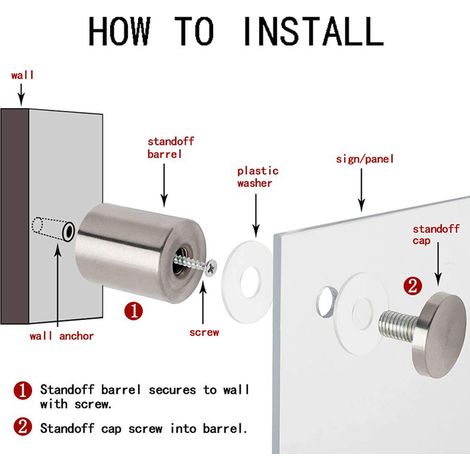 HOW TO INSTALL

wall

standoff barrel

plastic washer

sign/panel

standoff cap

2

1

wall anchor

screw

1 Standoff barrel secures to wall with screw.

2 Standoff cap screw into barrel.