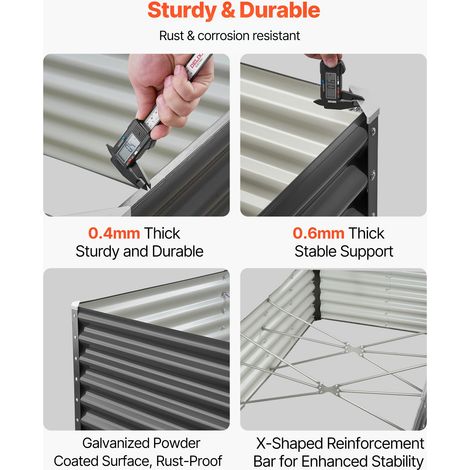 Sturdy & Durable

Rust & corrosion resistant

0.4mm Thick
Sturdy and Durable

0.6mm Thick
Stable Support

Galvanized Powder
Coated Surface, Rust-Proof

X-Shaped Reinforcement
Bar for Enhanced Stability